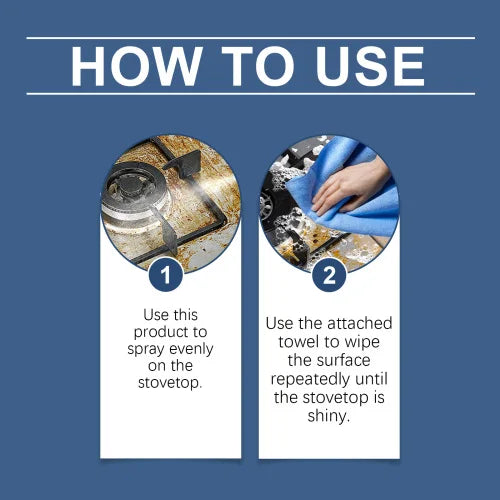 HOW TO USE

1

Use this product to spray evenly on the stovetop.

2

Use the attached towel to wipe the surface repeatedly until the stovetop is shiny.