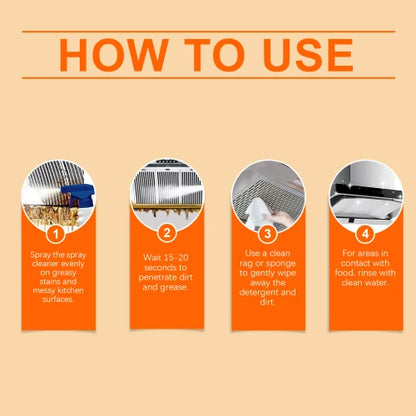 HOW TO USE

1

Spray the spray cleaner evenly on greasy stains and messy kitchen surfaces.

2

Wait 15-20 seconds to penetrate dirt and grease.

3

Use a clean rag or sponge to gently wipe away the detergent and dirt.

4

For areas in contact with food, rinse with clean water.